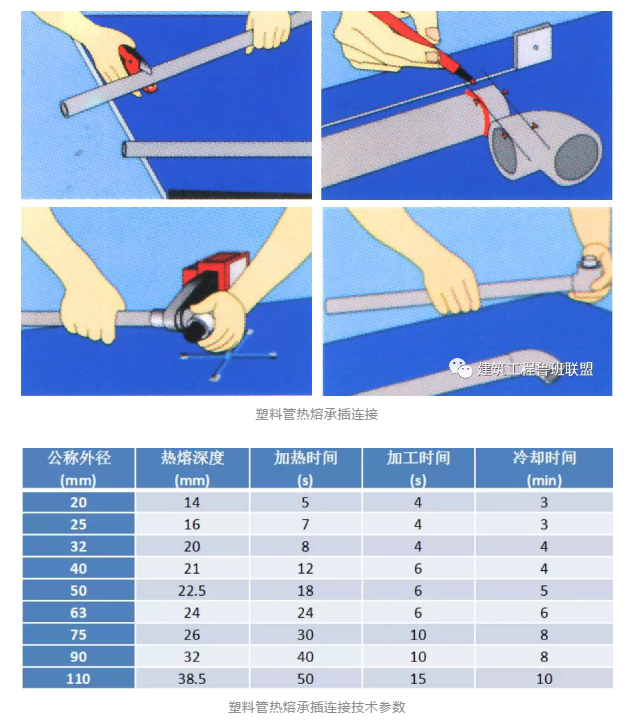 建筑工程鲁班联盟

塑料管热熔承插连接

| 公称外径 (mm) | 热熔深度 (mm) | 加热时间 (s) | 加工时间 (s) | 冷却时间 (min) |
|---|---|---|---|---|
| 20 | 14 | 5 | 4 | 3 |
| 25 | 16 | 7 | 4 | 3 |
| 32 | 20 | 8 | 4 | 4 |
| 40 | 21 | 12 | 6 | 4 |
| 50 | 22.5 | 18 | 6 | 5 |
| 63 | 24 | 24 | 6 | 6 |
| 75 | 26 | 30 | 10 | 8 |
| 90 | 32 | 40 | 10 | 8 |
| 110 | 38.5 | 50 | 15 | 10 |

塑料管热熔承插连接技术参数